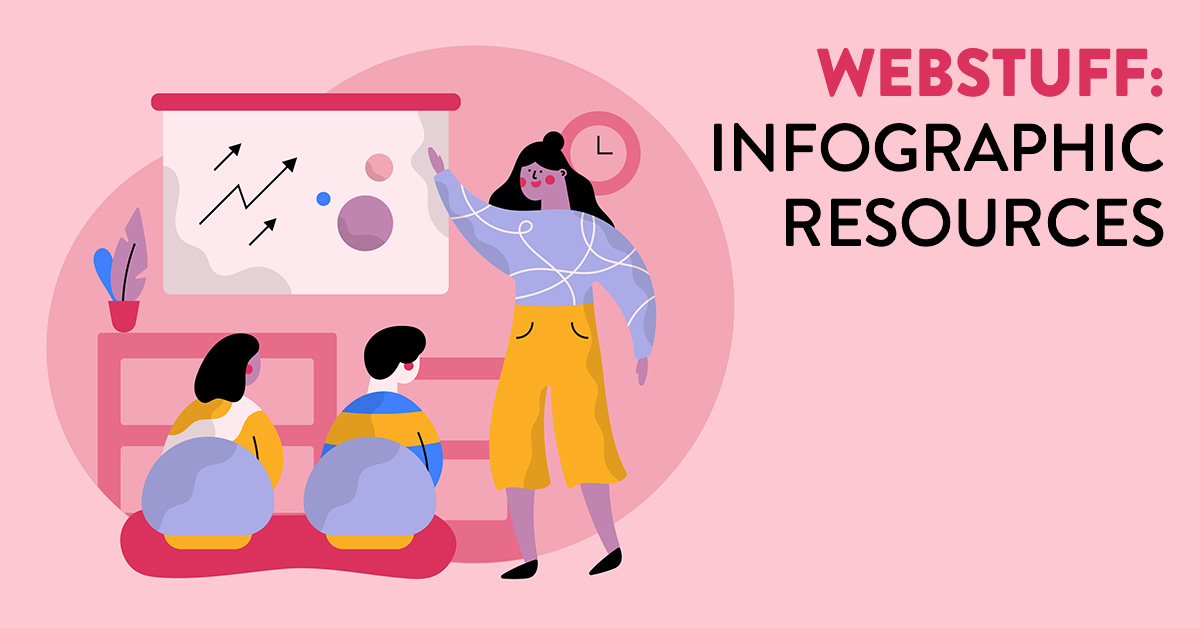 WEBSTUFF:
INFOGRAPHIC
RESOURCES