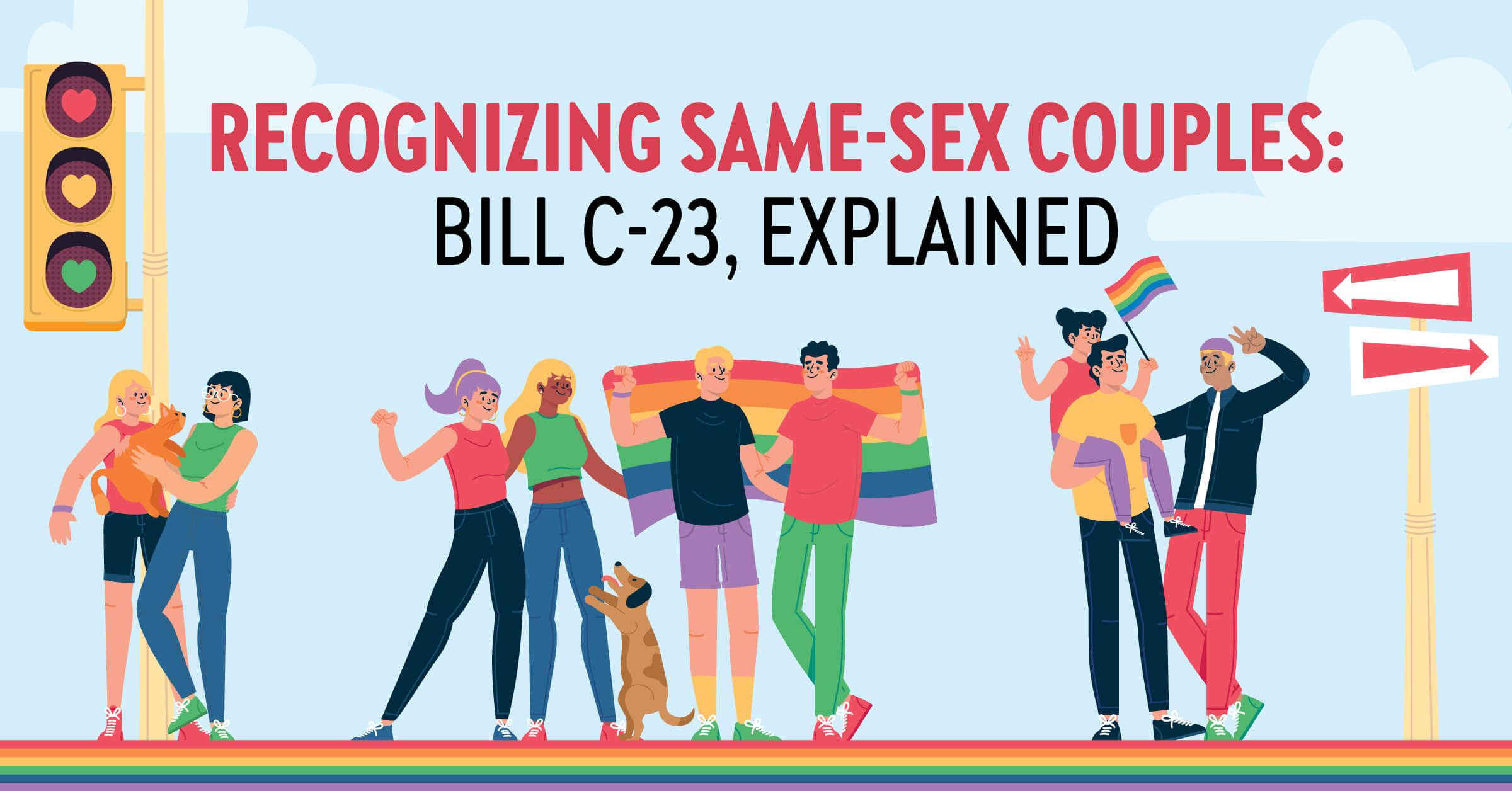 RECOGNIZING SAME-SEX COUPLES:
BILL C-23, EXPLAINED