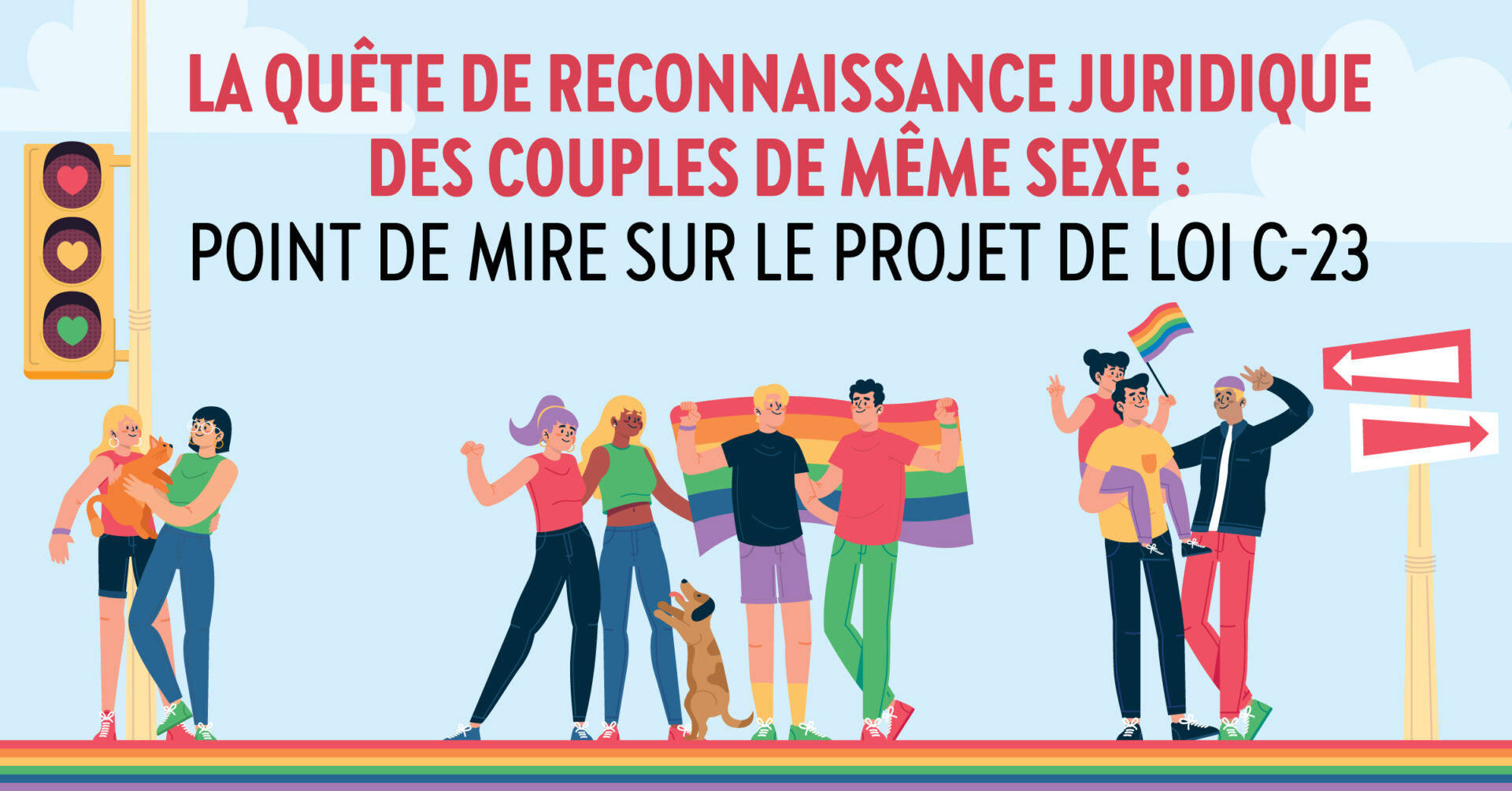 LA QUÊTE DE RECONNAISSANCE JURIDIQUE DES COUPLES DE MÊME SEXE :
POINT DE MIRE SUR LE PROJET DE LOI C-23